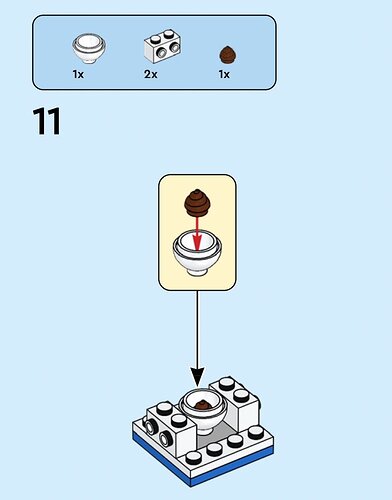 1x 2x 1x

11