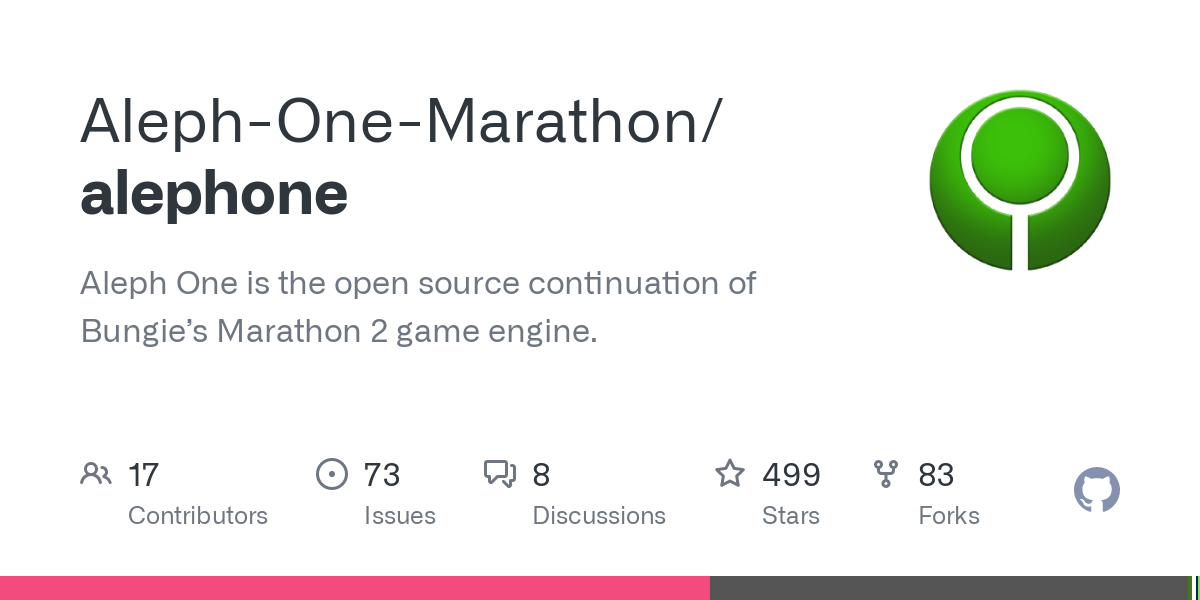 Aleph-One-Marathon/
alephone

Aleph One is the open source continuation of Bungie's Marathon 2 game engine.

17
Contributors

73
Issues

8
Discussions

499
Stars

83
Forks