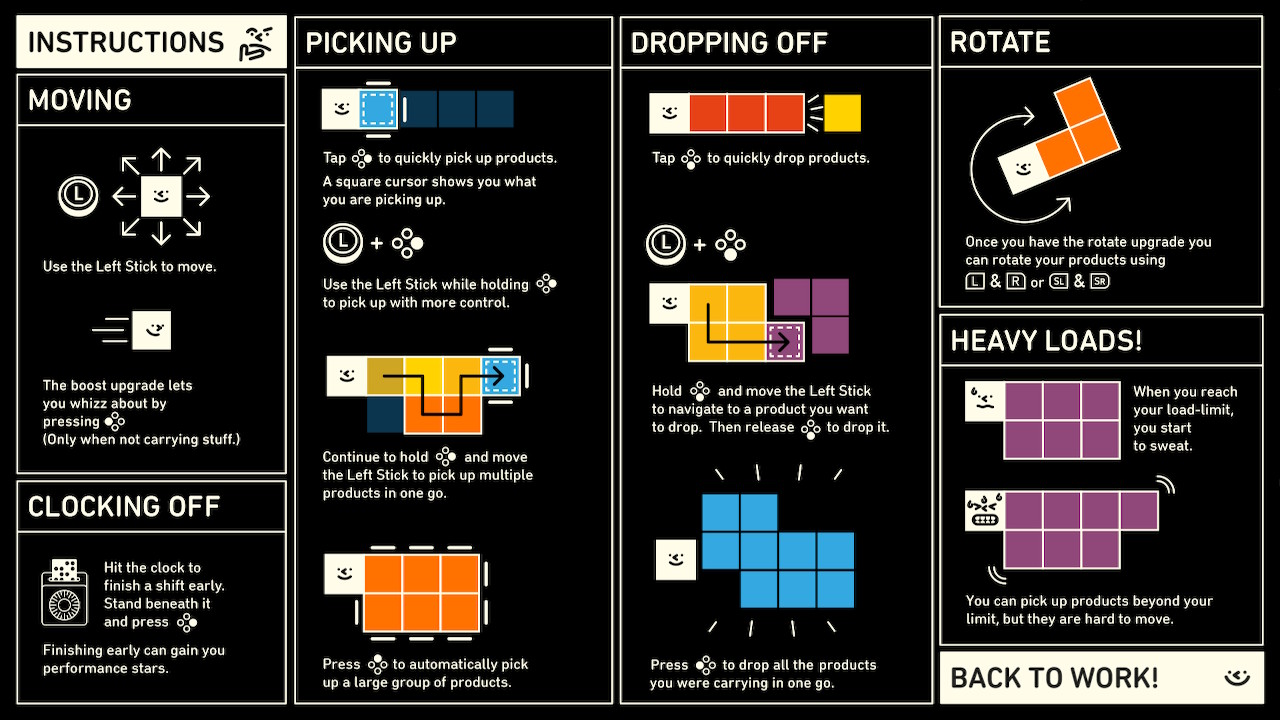 INSTRUCTIONS

MOVING

L

Use the Left Stick to move.

The boost upgrade lets you whizz about by pressing
(Only when not carrying stuff.)

CLOCKING OFF

Hit the clock to finish a shift early. Stand beneath it and press

Finishing early can gain you performance stars.

PICKING UP

Tap to quickly pick up products.
A square cursor shows you what you are picking up.

L +

Use the Left Stick while holding to pick up with more control.

Continue to hold and move the Left Stick to pick up multiple products in one go.

Press to automatically pick up a large group of products.

DROPPING OFF

Tap to quickly drop products.

L +

Hold and move the Left Stick to navigate to a product you want to drop. Then release to drop it.

Press to drop all the products you were carrying in one go.

ROTATE

Once you have the rotate upgrade you can rotate your products using L & R or SL & SR

HEAVY LOADS!

When you reach your load-limit, you start to sweat.

You can pick up products beyond your limit, but they are hard to move.

BACK TO WORK!