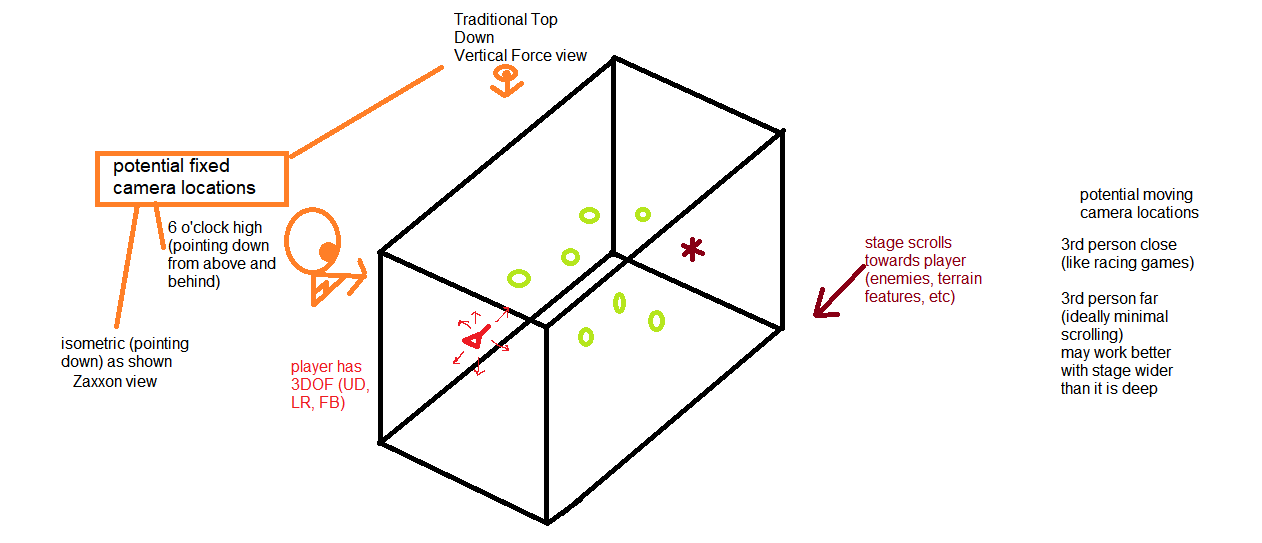 Traditional Top Down
Vertical Force view

potential fixed camera locations

6 o'clock high (pointing down from above and behind)

isometric (pointing down) as shown
Zaxxon view

player has 3DOF (UD, LR, FB)

stage scrolls towards player (enemies, terrain features, etc)

potential moving camera locations

3rd person close (like racing games)

3rd person far (ideally minimal scrolling) may work better with stage wider than it is deep